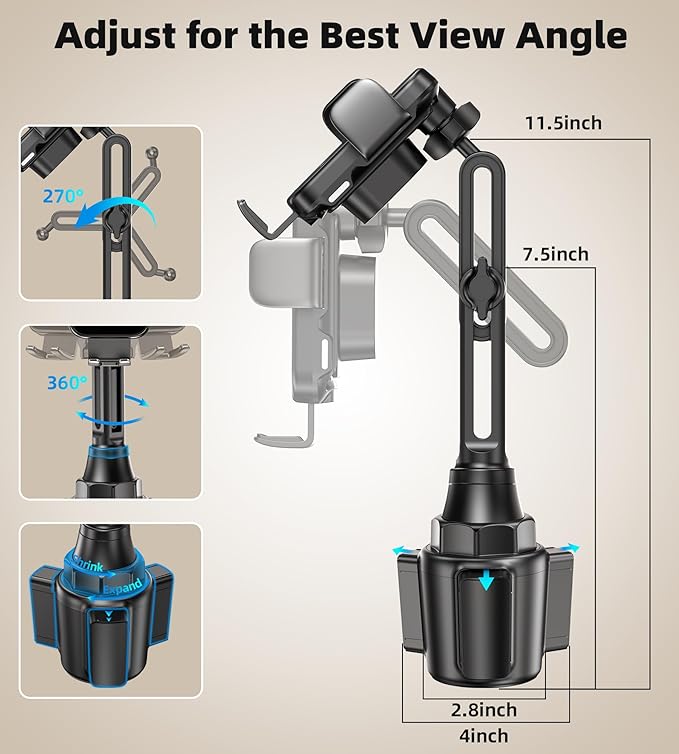 Adjust for the Best View Angle

270°

360°

Shrink
Expand

11.5inch

7.5inch

2.8inch

4inch